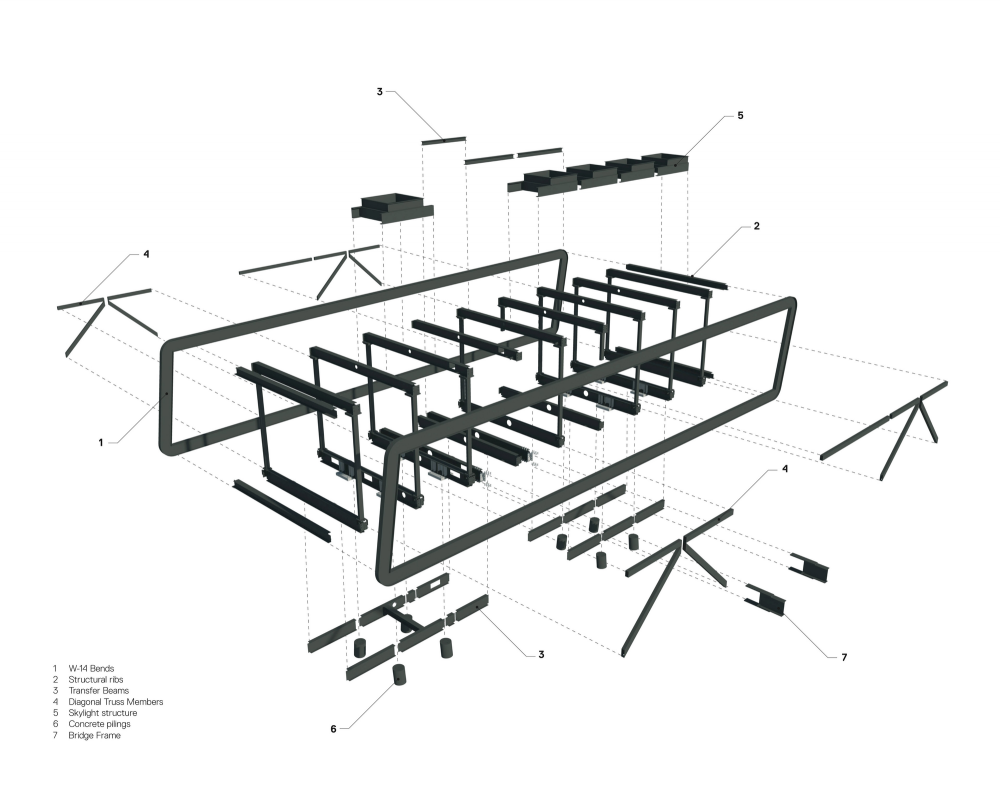 3

5

2

4

1

4

3

7

6

1 W-14 Bends
2 Structural ribs
3 Transfer Beams
4 Diagonal Truss Members
5 Skylight structure
6 Concrete pilings
7 Bridge Frame